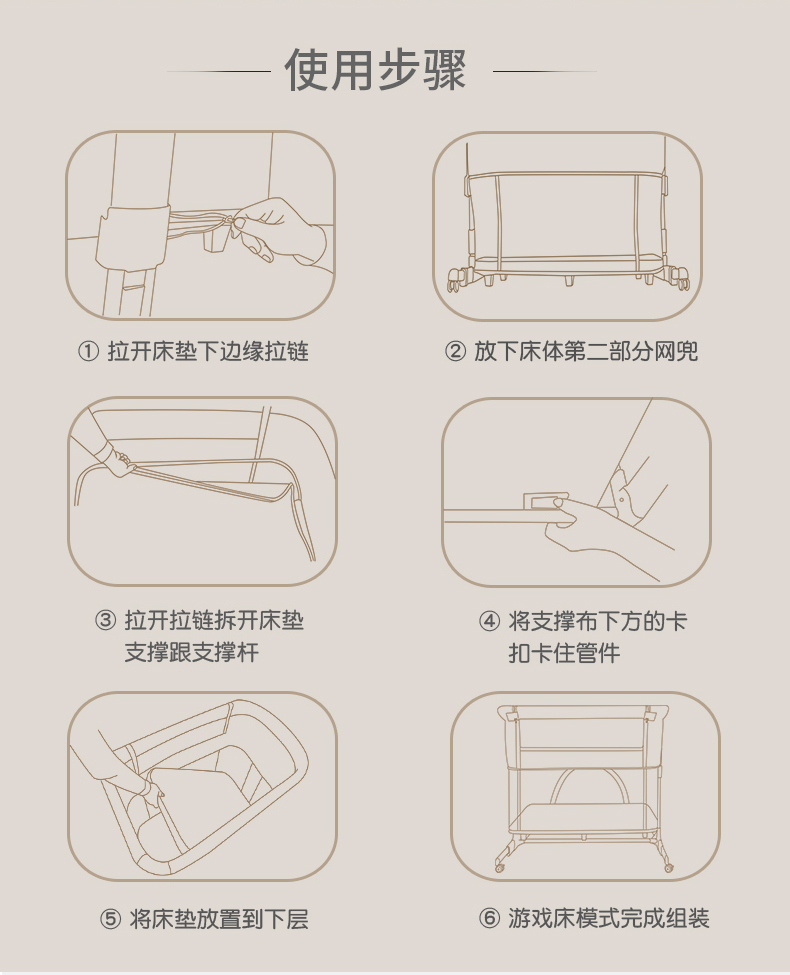 使用步骤

① 拉开床垫下边缘拉链

② 放下床体第二部分网兜

③ 拉开拉链拆开床垫支撑跟支撑杆

④ 将支撑布下方的卡扣卡住管件

⑤ 将床垫放置到下层

⑥ 游戏床模式完成组装