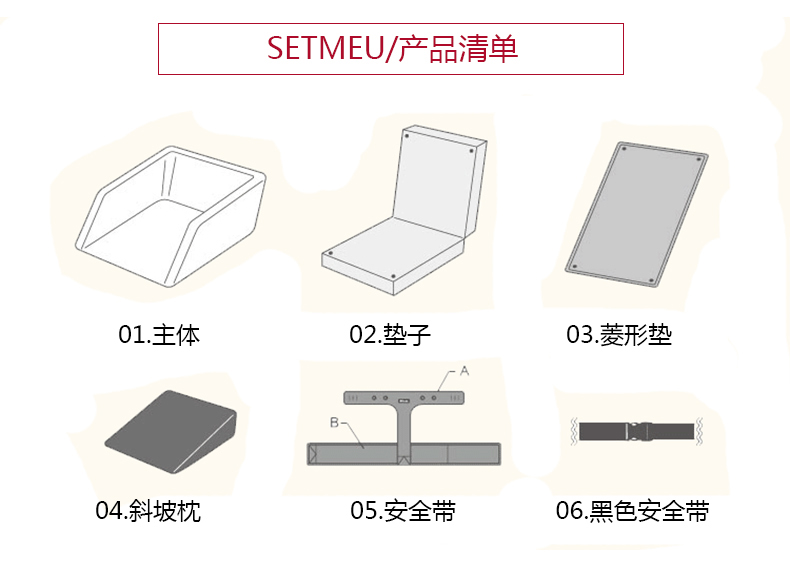 SETMEU/产品清单

01.主体

02.垫子

03.菱形垫

04.斜坡枕

A

B

05.安全带

06.黑色安全带