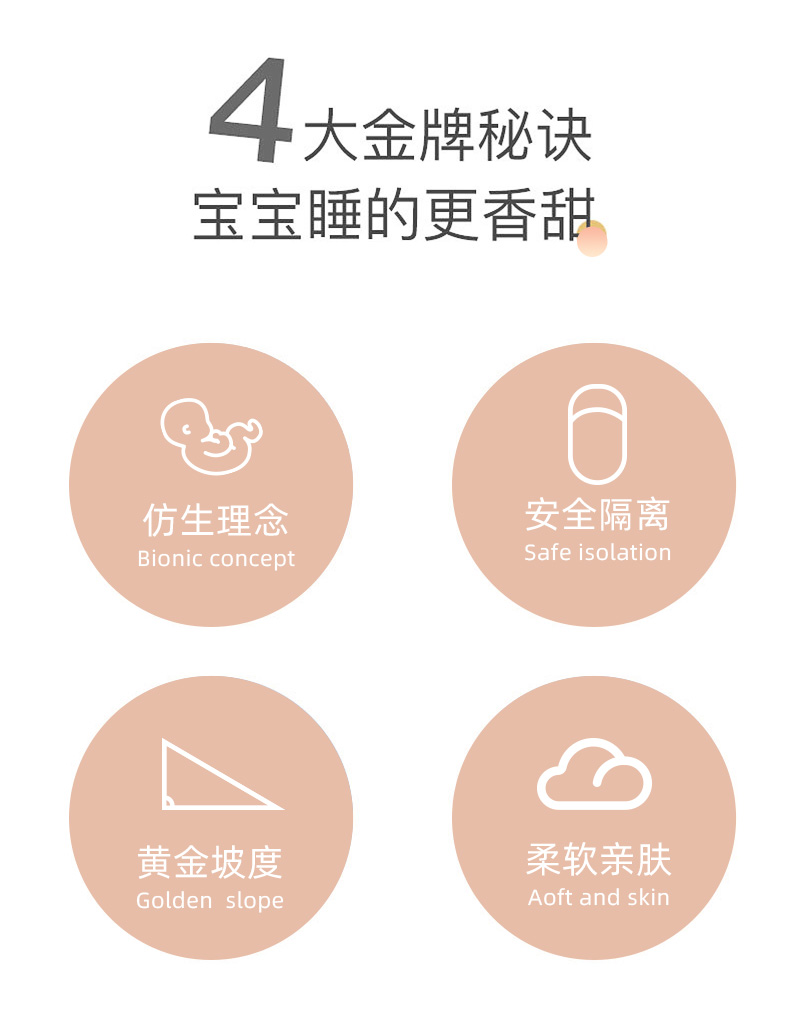 4大金牌秘诀
宝宝睡的更香甜

仿生理念
Bionic concept

安全隔离
Safe isolation

黄金坡度
Golden slope

柔软亲肤
Aoft and skin