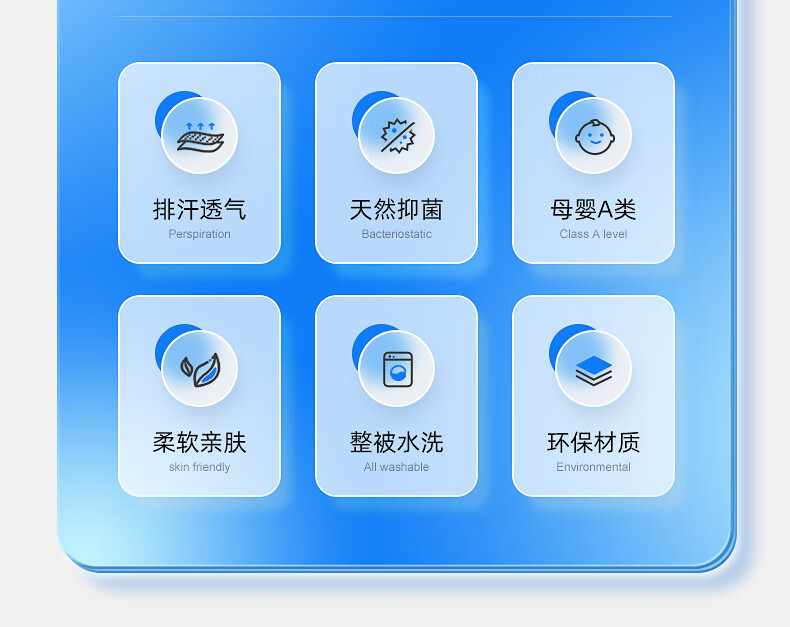 排汗透气
Perspiration

天然抑菌
Bacteriostatic

母婴A类
Class A level

柔软亲肤
skin friendly

整被水洗
All washable

环保材质
Environmental