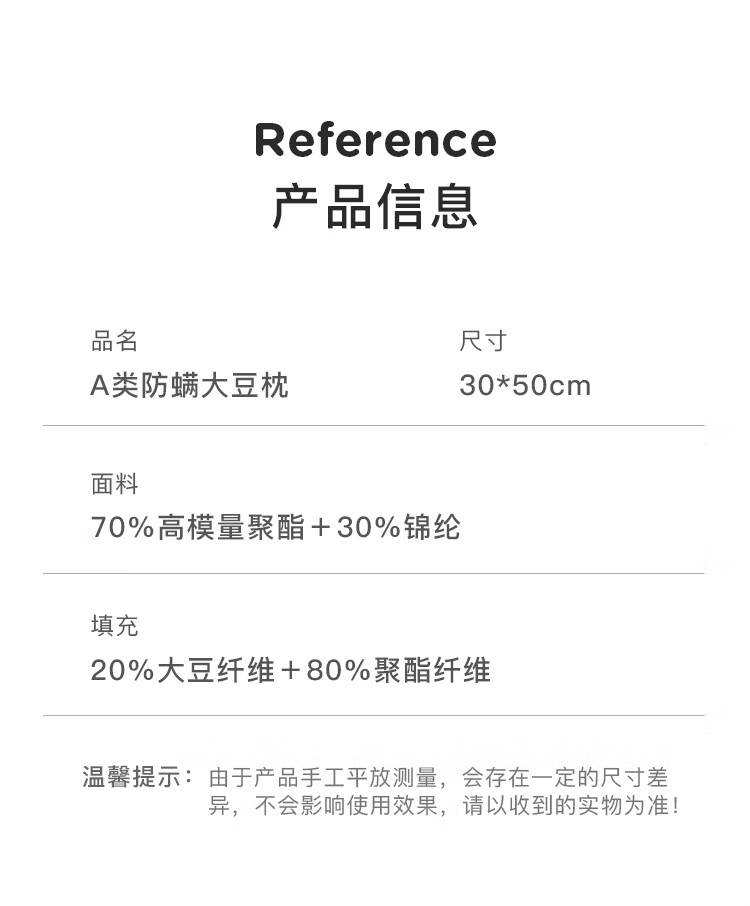 Reference
产品信息

品名
A类防螨大豆枕

尺寸
30*50cm

面料
70%高模量聚酯＋30%锦纶

填充
20%大豆纤维＋80%聚酯纤维

温馨提示：由于产品手工平放测量，会存在一定的尺寸差异，不会影响使用效果，请以收到的实物为准！