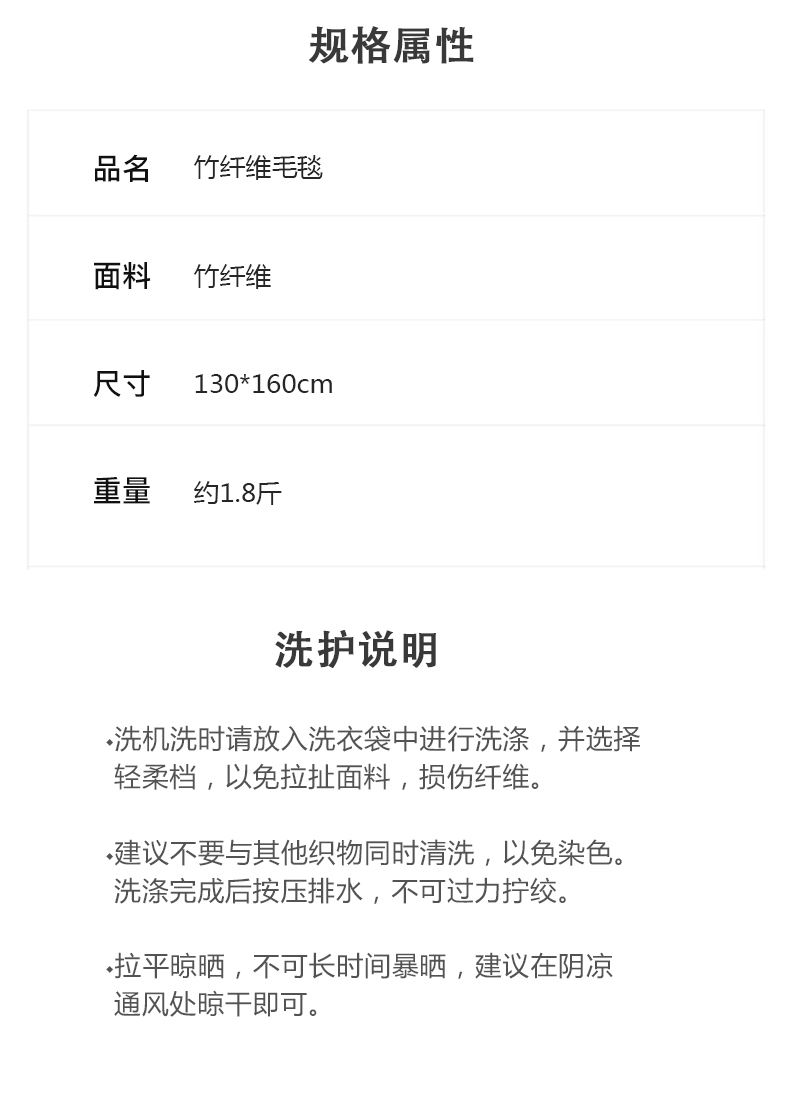 规格属性

品名 竹纤维毛毯

面料 竹纤维

尺寸 130*160cm

重量 约1.8斤

洗护说明

• 洗机洗时请放入洗衣袋中进行洗涤，并选择轻柔档，以免拉扯面料，损伤纤维。

• 建议不要与其他织物同时清洗，以免染色。洗涤完成后按压排水，不可过力拧绞。

• 拉平晾晒，不可长时间暴晒，建议在阴凉通风处晾干即可。