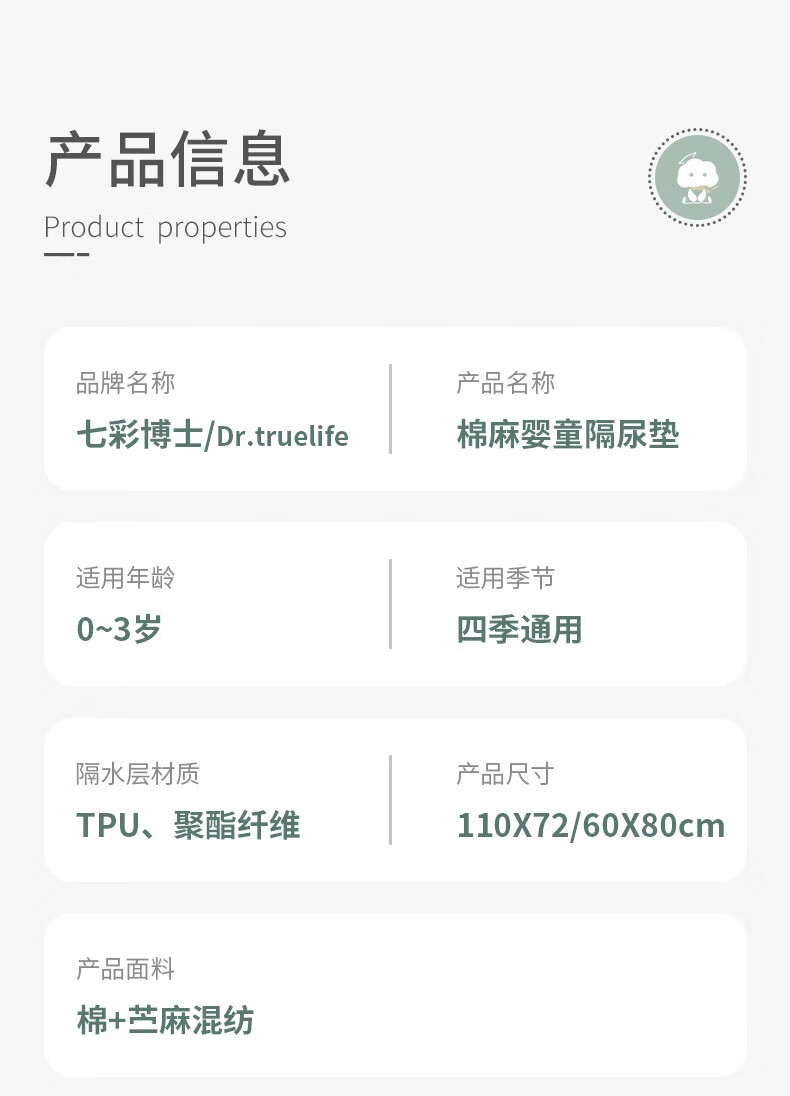 产品信息
Product properties

品牌名称
七彩博士/Dr.truelife

产品名称
棉麻婴童隔尿垫

适用年龄
0~3岁

适用季节
四季通用

隔水层材质
TPU、聚酯纤维

产品尺寸
110X72/60X80cm

产品面料
棉+苎麻混纺