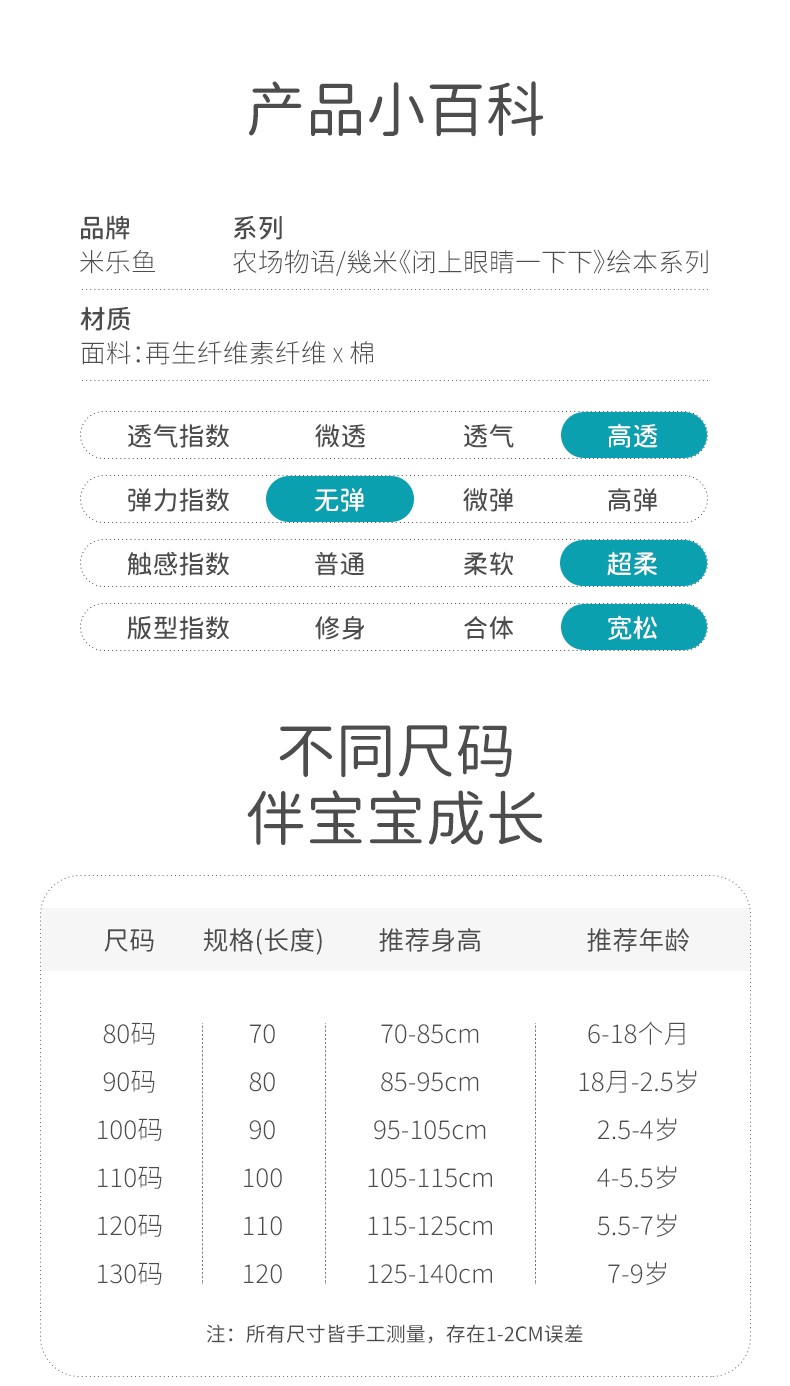 产品小百科

品牌
米乐鱼

系列
农场物语/幾米《闭上眼睛一下下》绘本系列

材质
面料：再生纤维素纤维 x 棉

透气指数 微透 透气 高透

弹力指数 无弹 微弹 高弹

触感指数 普通 柔软 超柔

版型指数 修身 合体 宽松

不同尺码
伴宝宝成长

| 尺码 | 规格(长度) | 推荐身高 | 推荐年龄 |
|---|---|---|---|
| 80码 | 70 | 70-85cm | 6-18个月 |
| 90码 | 80 | 85-95cm | 18月-2.5岁 |
| 100码 | 90 | 95-105cm | 2.5-4岁 |
| 110码 | 100 | 105-115cm | 4-5.5岁 |
| 120码 | 110 | 115-125cm | 5.5-7岁 |
| 130码 | 120 | 125-140cm | 7-9岁 |

注：所有尺寸皆手工测量，存在1-2CM误差