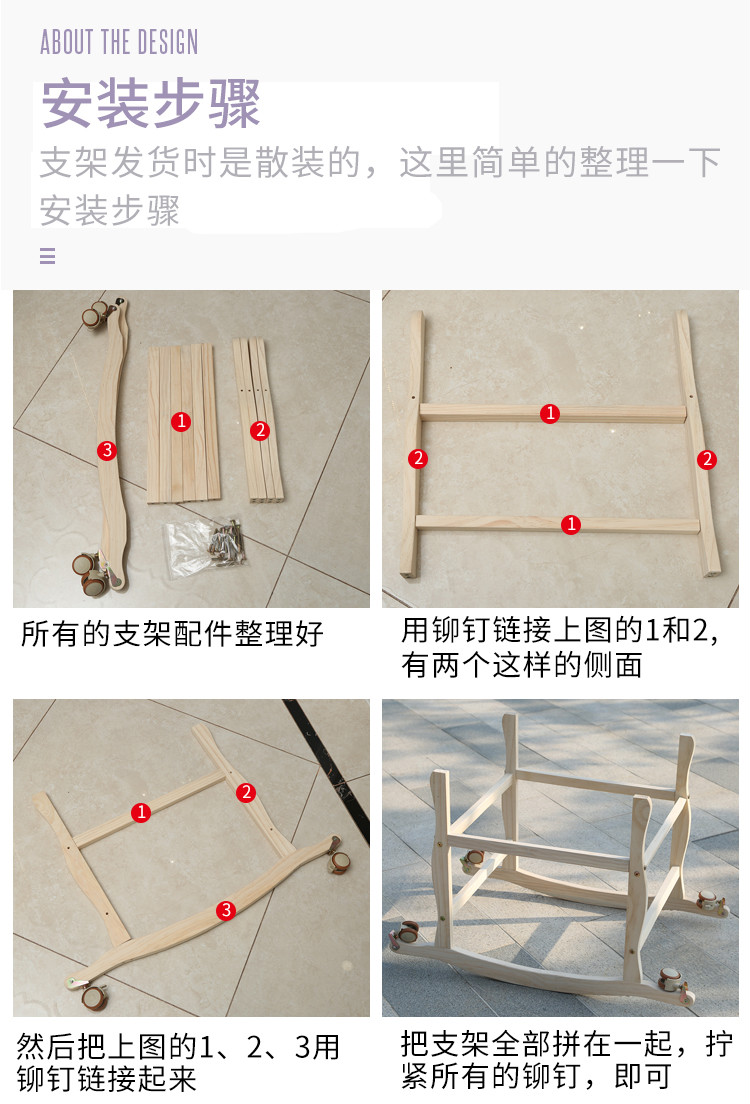 ABOUT THE DESIGN

安装步骤

支架发货时是散装的，这里简单的整理一下安装步骤

3 1 2

所有的支架配件整理好

1 2 2 1

用铆钉链接上图的1和2，有两个这样的侧面

1 2 3

然后把上图的1、2、3用铆钉链接起来

把支架全部拼在一起，拧紧所有的铆钉，即可