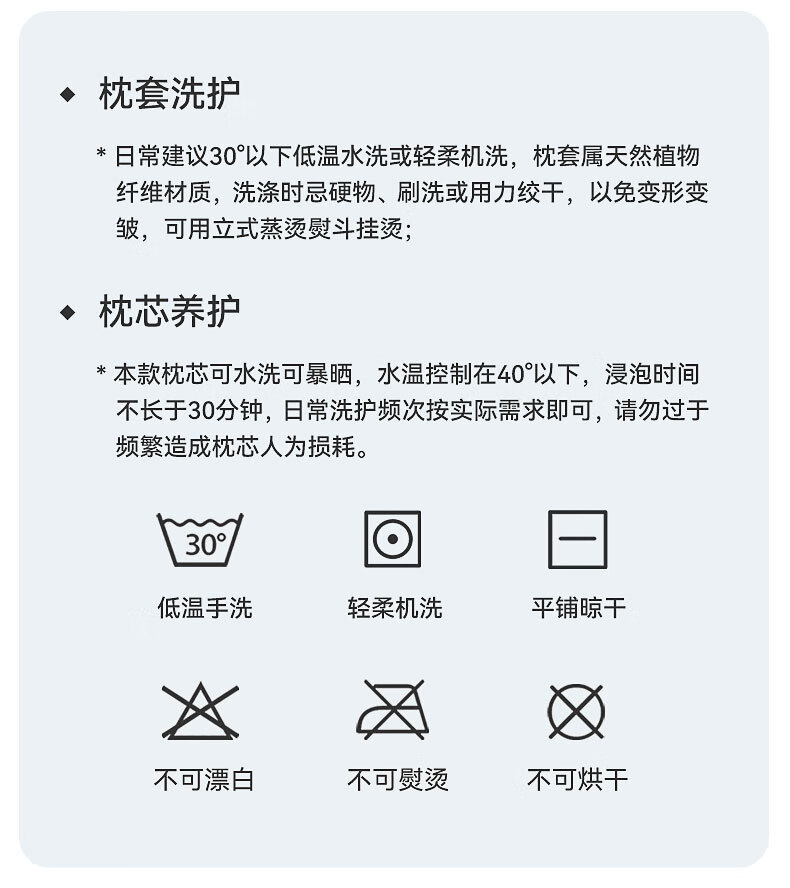 ◆ 枕套洗护

* 日常建议30°以下低温水洗或轻柔机洗，枕套属天然植物纤维材质，洗涤时忌硬物、刷洗或用力绞干，以免变形变皱，可用立式蒸烫熨斗挂烫；

◆ 枕芯养护

* 本款枕芯可水洗可暴晒，水温控制在40°以下，浸泡时间不长于30分钟，日常洗护频次按实际需求即可，请勿过于频繁造成枕芯人为损耗。

30°

低温手洗

轻柔机洗

平铺晾干

不可漂白

不可熨烫

不可烘干